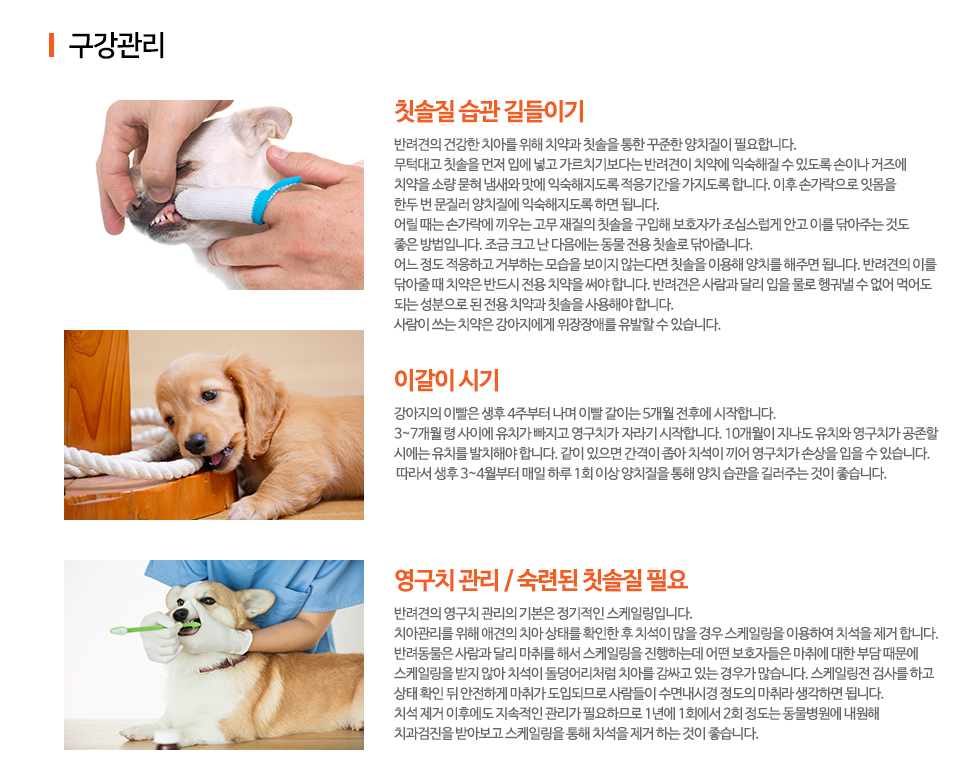 구강관리

칫솔질 습관 길들이기

반려견의 건강한 치아를 위해 치약과 칫솔을 통한 꾸준한 양치질이 필요합니다.
무턱대고 칫솔을 먼저 입에 넣고 가르치기보다는 반려견이 치약에 익숙해질 수 있도록 손이나 거즈에 치약을 소량 묻혀 냄새와 맛에 익숙해지도록 적응기간을 가지도록 합니다. 이후 손가락으로 잇몸을 한두 번 문질러 양치질에 익숙해지도록 하면 됩니다.
어릴 때는 손가락에 끼우는 고무 재질의 칫솔을 구입해 보호자가 조심스럽게 안고 이를 닦아주는 것도 좋은 방법입니다. 조금 크고 난 다음에는 동물 전용 칫솔로 닦아줍니다.
어느 정도 적응하고 거부하는 모습을 보이지 않는다면 칫솔을 이용해 양치를 해주면 됩니다. 반려견의 이를 닦아줄 때 치약은 반드시 전용 치약을 써야 합니다. 반려견은 사람과 달리 입을 물로 헹궈낼 수 없어 먹어도 되는 성분으로 된 전용 치약과 칫솔을 사용해야 합니다.
사람이 쓰는 치약은 강아지에게 위장장애를 유발할 수 있습니다.

이갈이 시기

강아지의 이빨은 생후 4주부터 나며 이빨 갈이는 5개월 전후에 시작합니다.
3~7개월 령 사이에 유치가 빠지고 영구치가 자라기 시작합니다. 10개월이 지나도 유치와 영구치가 공존할 시에는 유치를 발치해야 합니다. 같이 있으면 간격이 좁아 치석이 끼어 영구치가 손상을 입을 수 있습니다.
따라서 생후 3~4월부터 매일 하루 1회 이상 양치질을 통해 양치 습관을 길러주는 것이 좋습니다.

영구치 관리 / 숙련된 칫솔질 필요

반려견의 영구치 관리의 기본은 정기적인 스케일링입니다.
치아관리를 위해 애견의 치아 상태를 확인한 후 치석이 많을 경우 스케일링을 이용하여 치석을 제거 합니다.
반려동물은 사람과 달리 마취를 해서 스케일링을 진행하는데 어떤 보호자들은 마취에 대한 부담 때문에 스케일링을 받지 않아 치석이 돌덩어리처럼 치아를 감싸고 있는 경우가 많습니다. 스케일링전 검사를 하고 상태 확인 뒤 안전하게 마취가 도입되므로 사람들이 수면내시경 정도의 마취라 생각하면 됩니다.
치석 제거 이후에도 지속적인 관리가 필요하므로 1년에 1회에서 2회 정도는 동물병원에 내원해 치과검진을 받아보고 스케일링을 통해 치석을 제거 하는 것이 좋습니다.